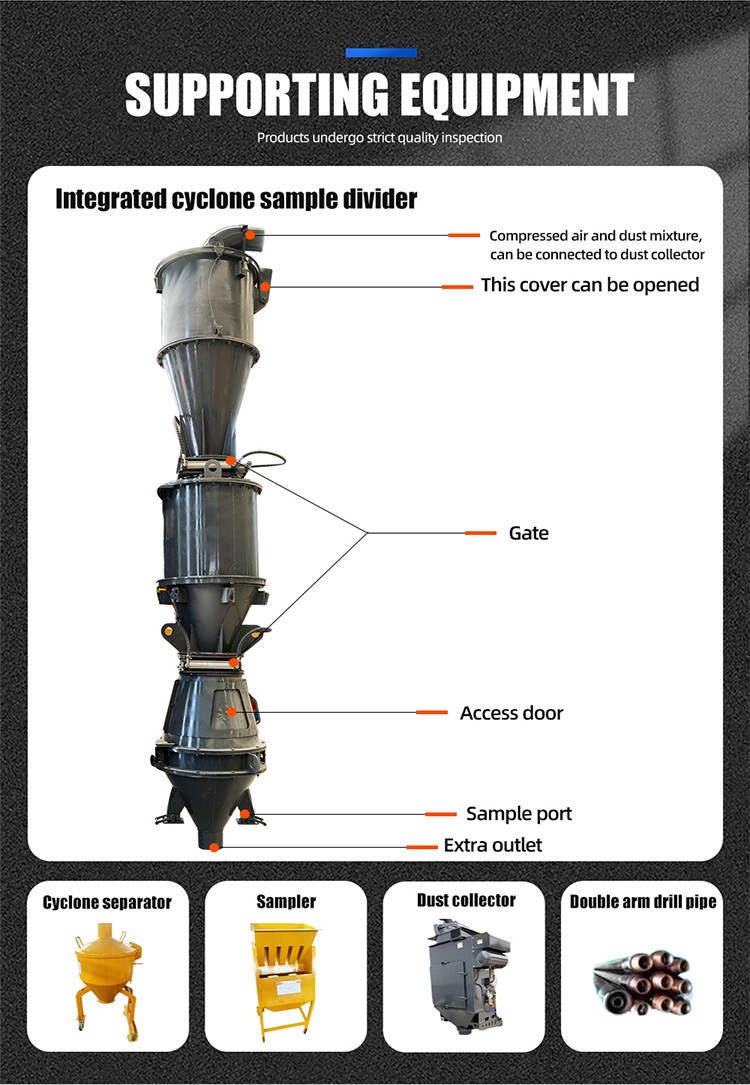 SUPPORTING EQUIPMENT

Products undergo strict quality inspection

Integrated cyclone sample divider

Compressed air and dust mixture, can be connected to dust collector

This cover can be opened

Gate

Access door

Sample port

Extra outlet

Cyclone separator

Sampler

Dust collector

Double arm drill pipe